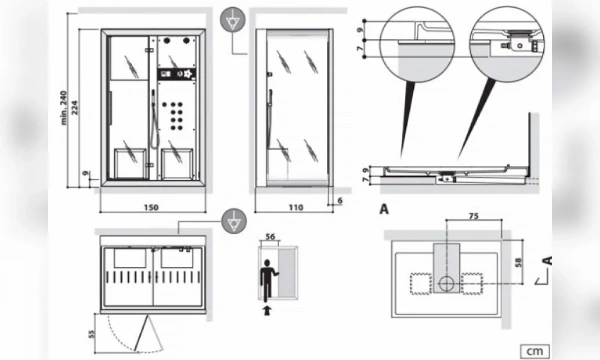 min. 240
224
9
150
110
6
9
7
7 9
A
75
58
A
56
55
cm