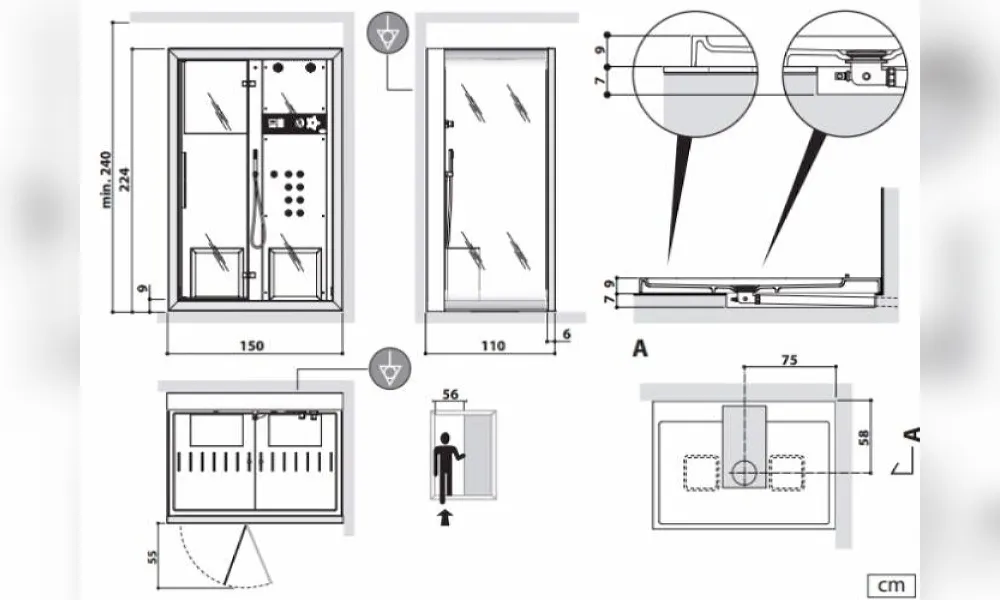 min. 240
224
9
150
110
6
9
7
7 9
A
75
58
A
56
55
cm